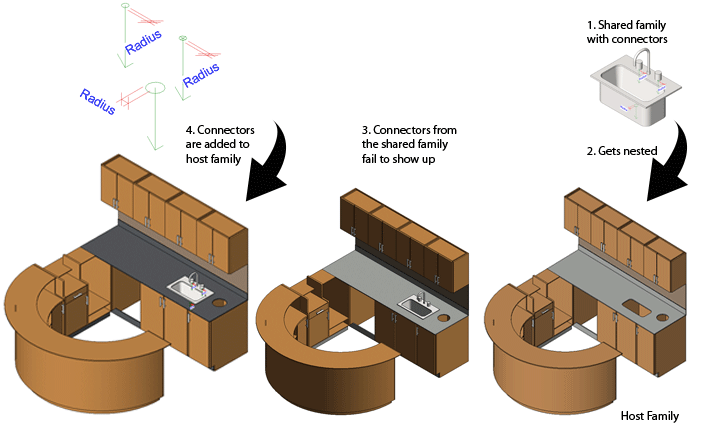 Radius
Radius
Radius

4. Connectors are added to host family

3. Connectors from the shared family fail to show up

1. Shared family with connectors

2. Gets nested

Host Family